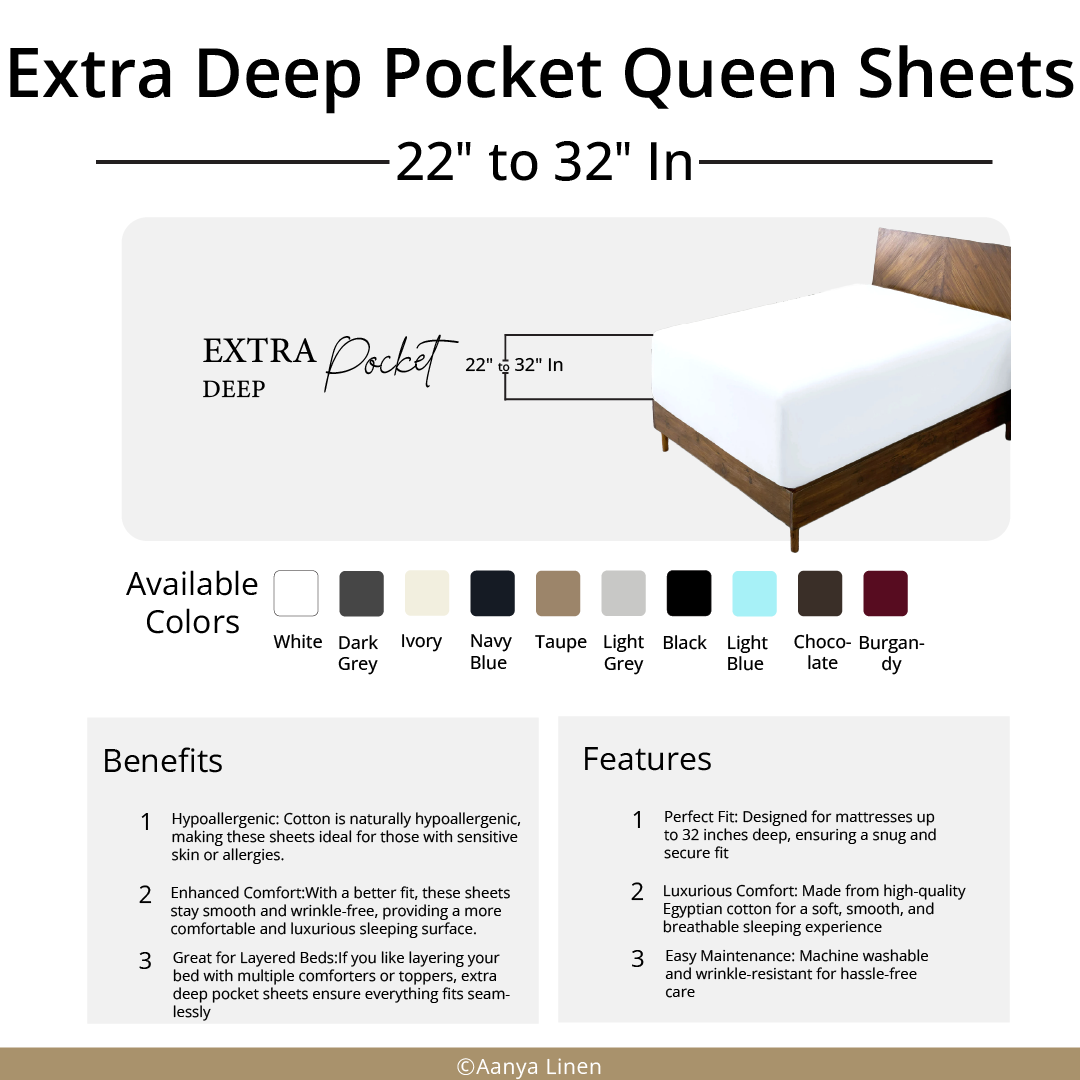 Extra Deep Pocket Queen Sheets

22" to 32" In

EXTRA DEEP Pocket

22" to 32" In

Available Colors

White Dark Grey Ivory Navy Blue Taupe Light Grey Black Light Blue Chocolate Burgandy

Benefits

1 Hypoallergenic: Cotton is naturally hypoallergenic, making these sheets ideal for those with sensitive skin or allergies.

2 Enhanced Comfort:With a better fit, these sheets stay smooth and wrinkle-free, providing a more comfortable and luxurious sleeping surface.

3 Great for Layered Beds:If you like layering your bed with multiple comforters or toppers, extra deep pocket sheets ensure everything fits seamlessly

Features

1 Perfect Fit: Designed for mattresses up to 32 inches deep, ensuring a snug and secure fit

2 Luxurious Comfort: Made from high-quality Egyptian cotton for a soft, smooth, and breathable sleeping experience

3 Easy Maintenance: Machine washable and wrinkle-resistant for hassle-free care

©Aanya Linen